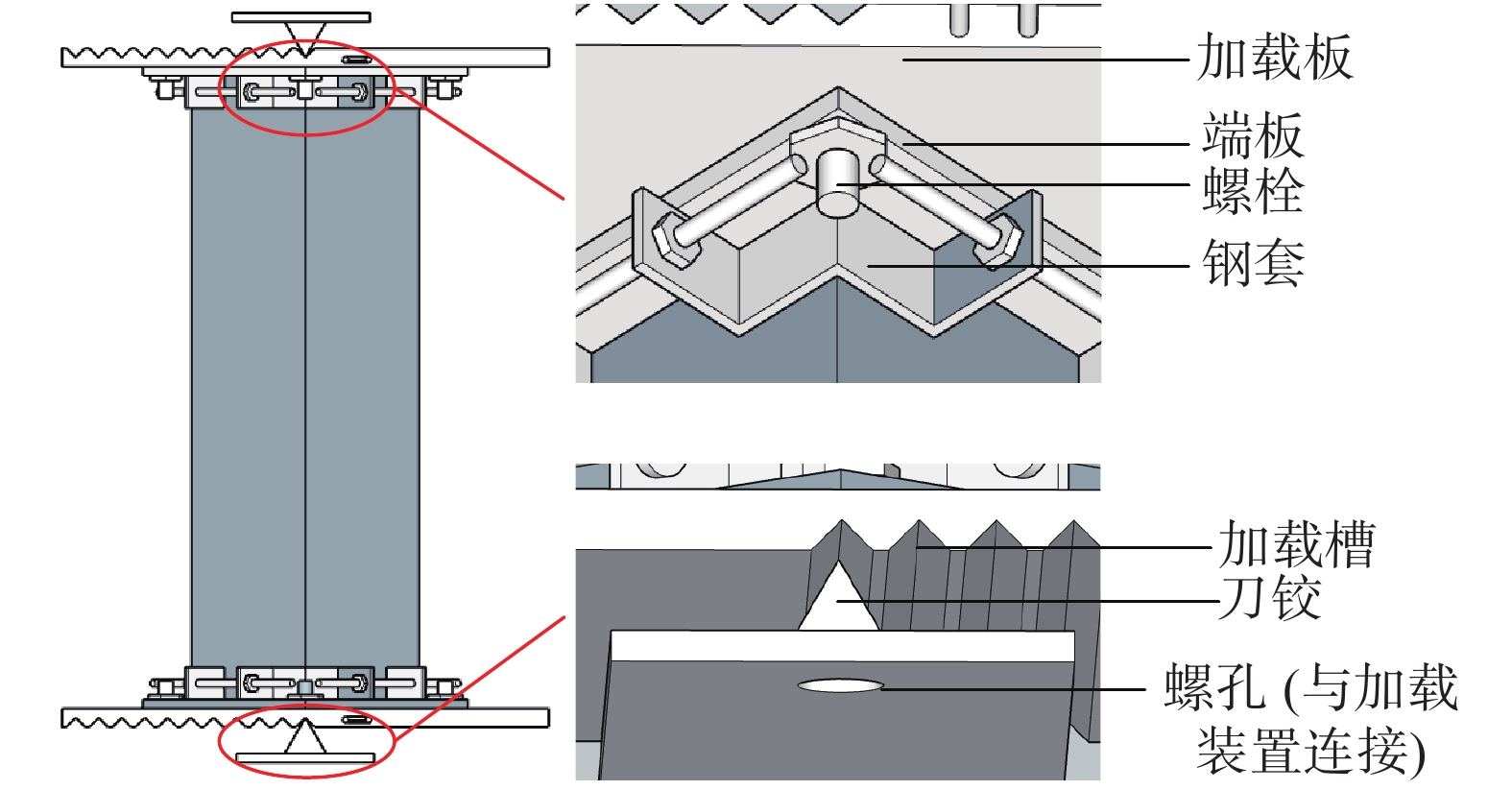 加载板
端板
螺栓
钢套
加载槽
刀铰
螺孔 (与加载装置连接)